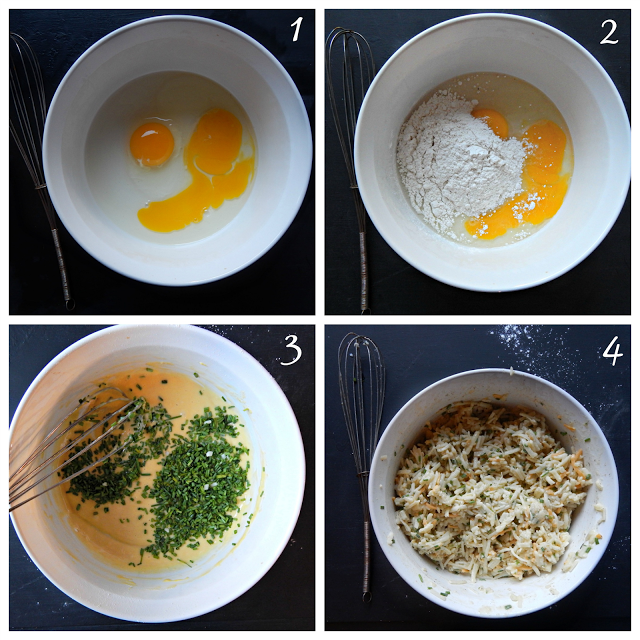 1

2

3

4